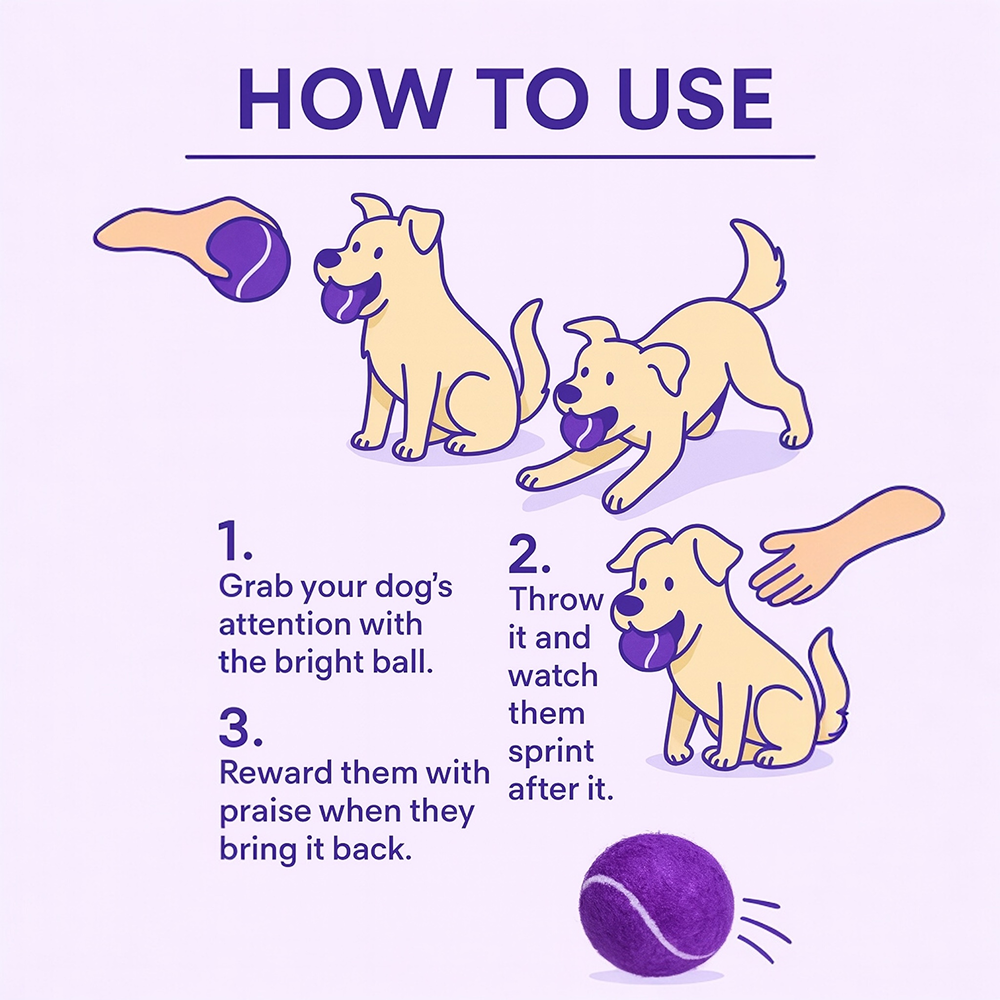 HOW TO USE

1.
Grab your dog's attention with the bright ball.

2.
Throw it and watch them sprint after it.

3.
Reward them with praise when they bring it back.