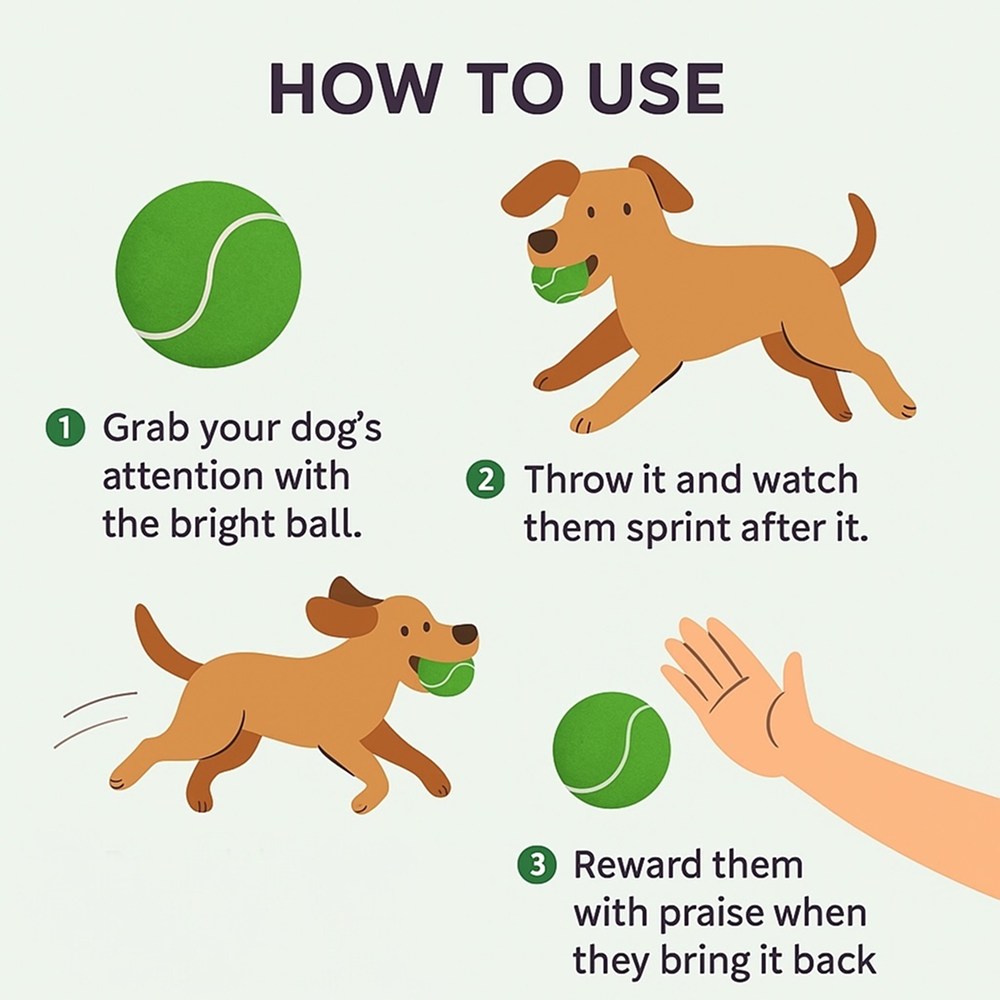 HOW TO USE

1 Grab your dog's attention with the bright ball.

2 Throw it and watch them sprint after it.

3 Reward them with praise when they bring it back